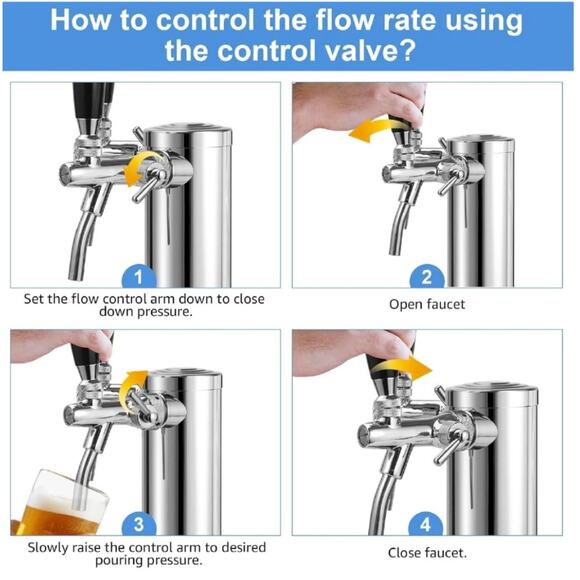 How to control the flow rate using the control valve?

1
Set the flow control arm down to close down pressure.

2
Open faucet

3
Slowly raise the control arm to desired pouring pressure.

4
Close faucet.